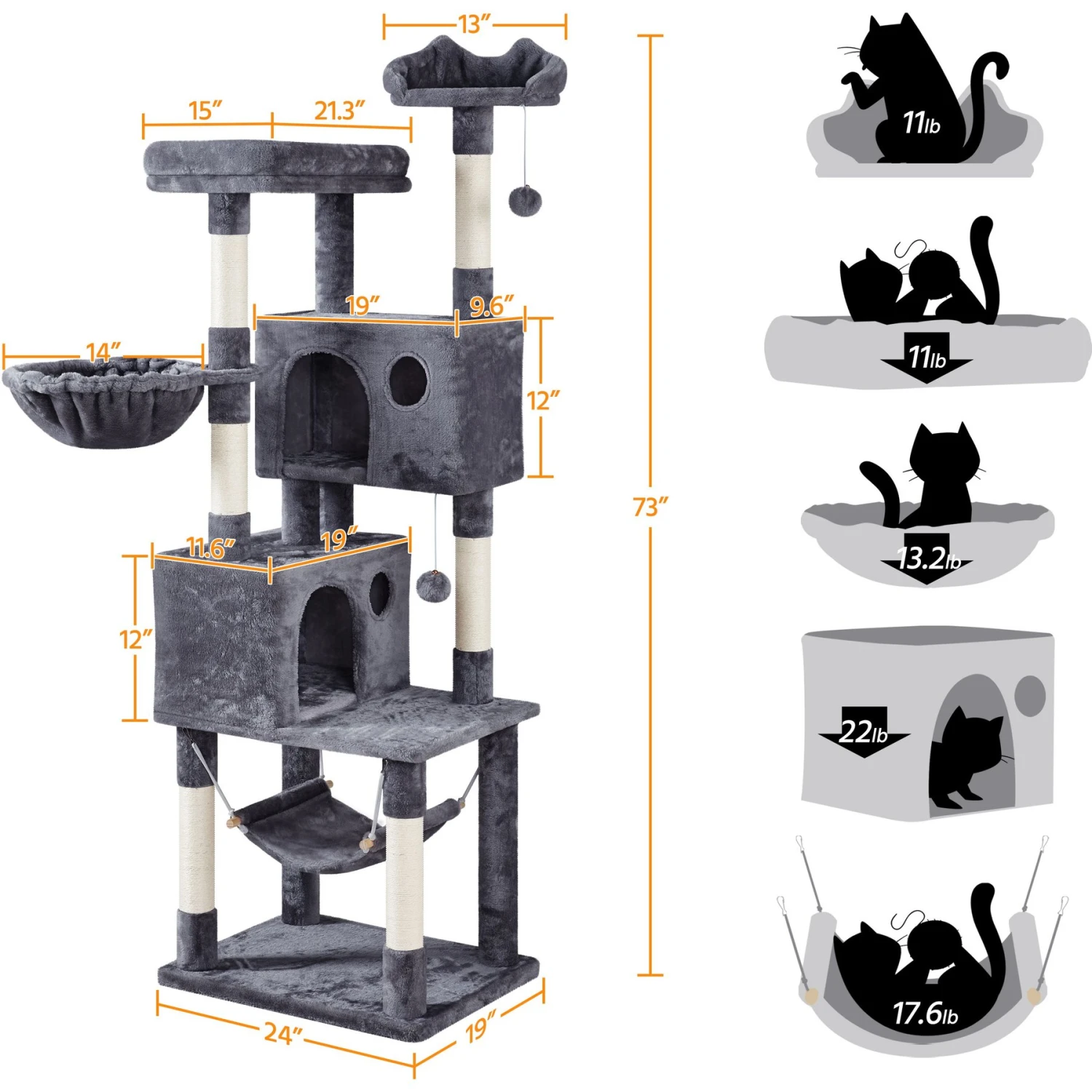 13″
15″
21.3″
19″
9.6″
14″
12″
73″
11.6″
19″
12″
24″
19″
11lb
11lb
13.2lb
22lb
17.6lb